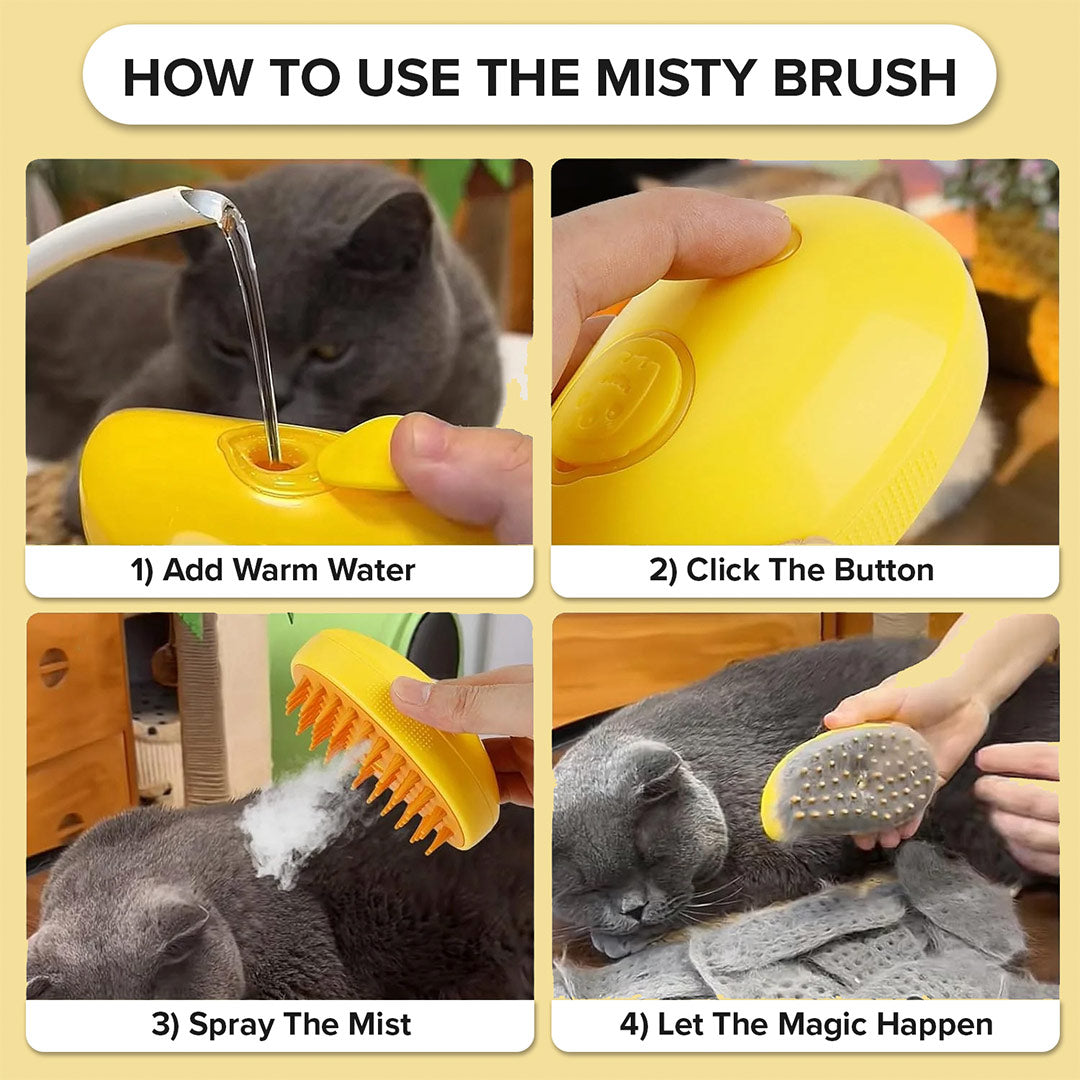 HOW TO USE THE MISTY BRUSH

1) Add Warm Water

2) Click The Button

3) Spray The Mist

4) Let The Magic Happen