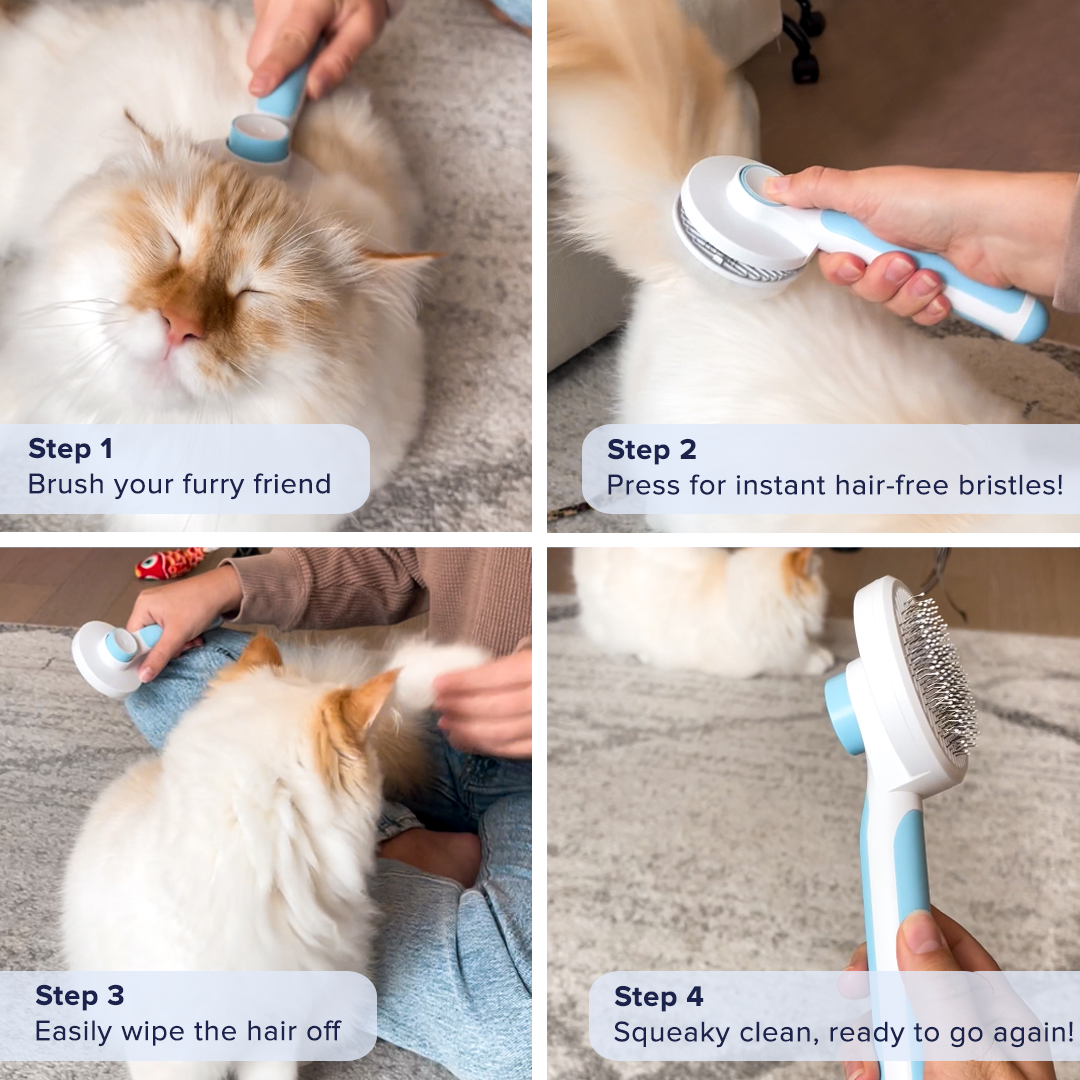 Step 1
Brush your furry friend

Step 2
Press for instant hair-free bristles!

Step 3
Easily wipe the hair off

Step 4
Squeaky clean, ready to go again!